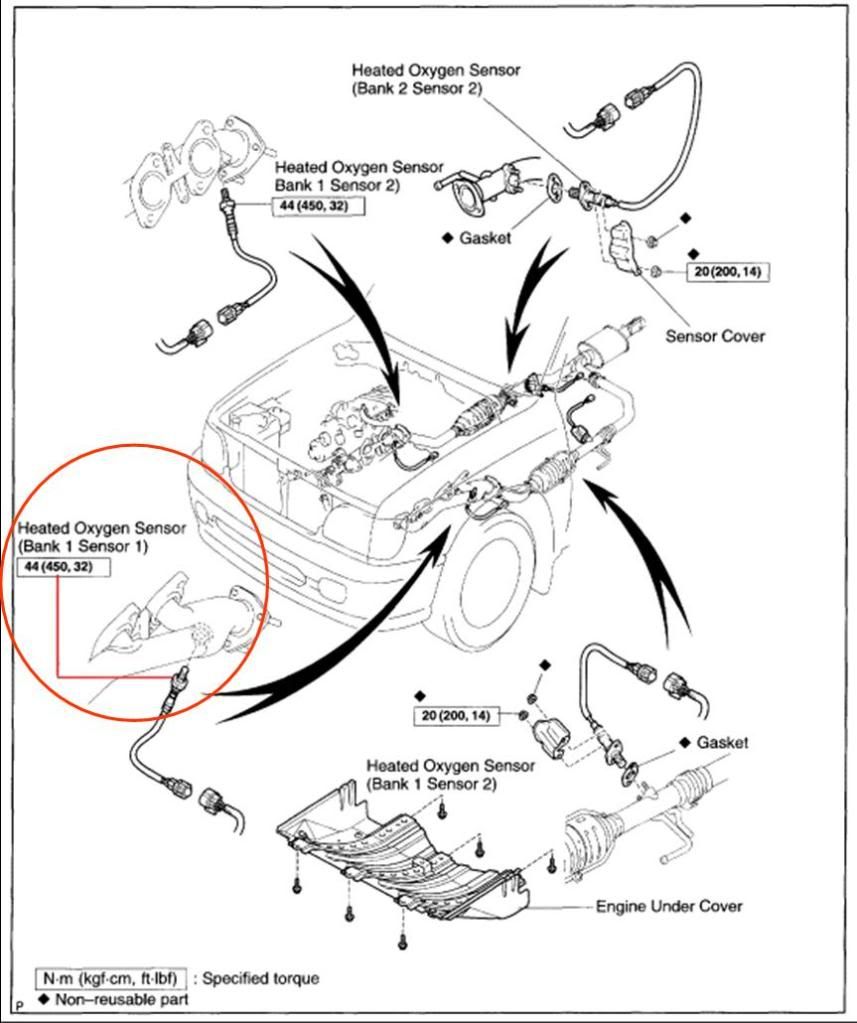 Heated Oxygen Sensor
(Bank 2 Sensor 2)

Heated Oxygen Sensor
Bank 1 Sensor 2)

44 (450, 32)

◆ Gasket

◆

◆

20 (200, 14)

Sensor Cover

Heated Oxygen Sensor
(Bank 1 Sensor 1)

44 (450, 32)

◆

◆

20 (200, 14)

◆ Gasket

Heated Oxygen Sensor
(Bank 1 Sensor 2)

Engine Under Cover

N·m (kgf·cm, ft·lbf) : Specified torque
◆ Non–reusable part

P